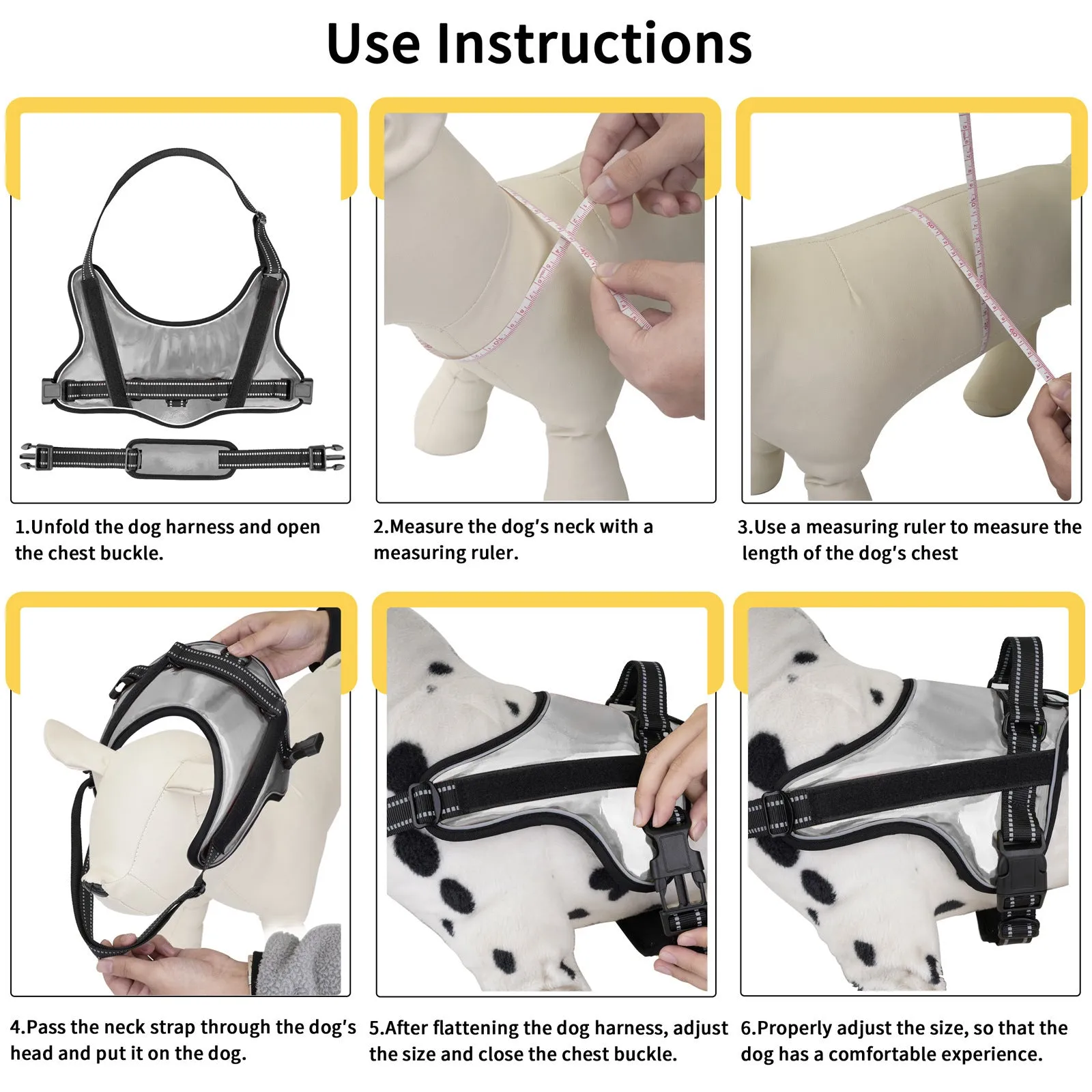 Use Instructions

1.Unfold the dog harness and open the chest buckle.

2.Measure the dog's neck with a measuring ruler.

3.Use a measuring ruler to measure the length of the dog's chest

4.Pass the neck strap through the dog's head and put it on the dog.

5.After flattening the dog harness, adjust the size and close the chest buckle.

6.Properly adjust the size, so that the dog has a comfortable experience.